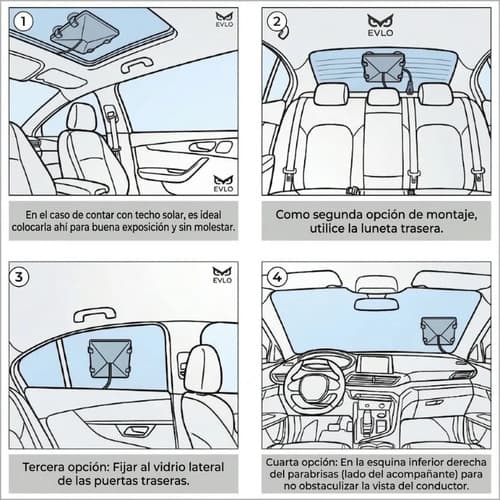 1

EVLO

EVLO

En el caso de contar con techo solar, es ideal colocarla ahí para buena exposición y sin molestar.

2

EVLO

Como segunda opción de montaje, utilice la luneta trasera.

3

EVLO

Tercera opción: Fijar al vidrio lateral de las puertas traseras.

4

Cuarta opción: En la esquina inferior derecha del parabrisas (lado del acompañante) para no obstaculizar la vista del conductor.